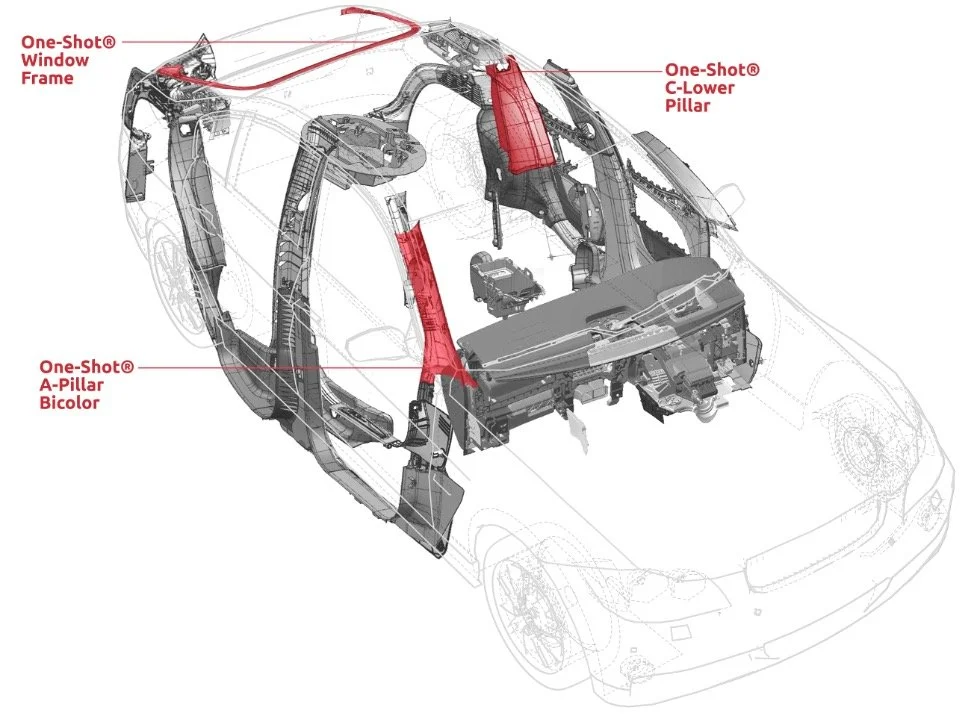 One-Shot® Window Frame

One-Shot® C-Lower Pillar

One-Shot® A-Pillar Bicolor